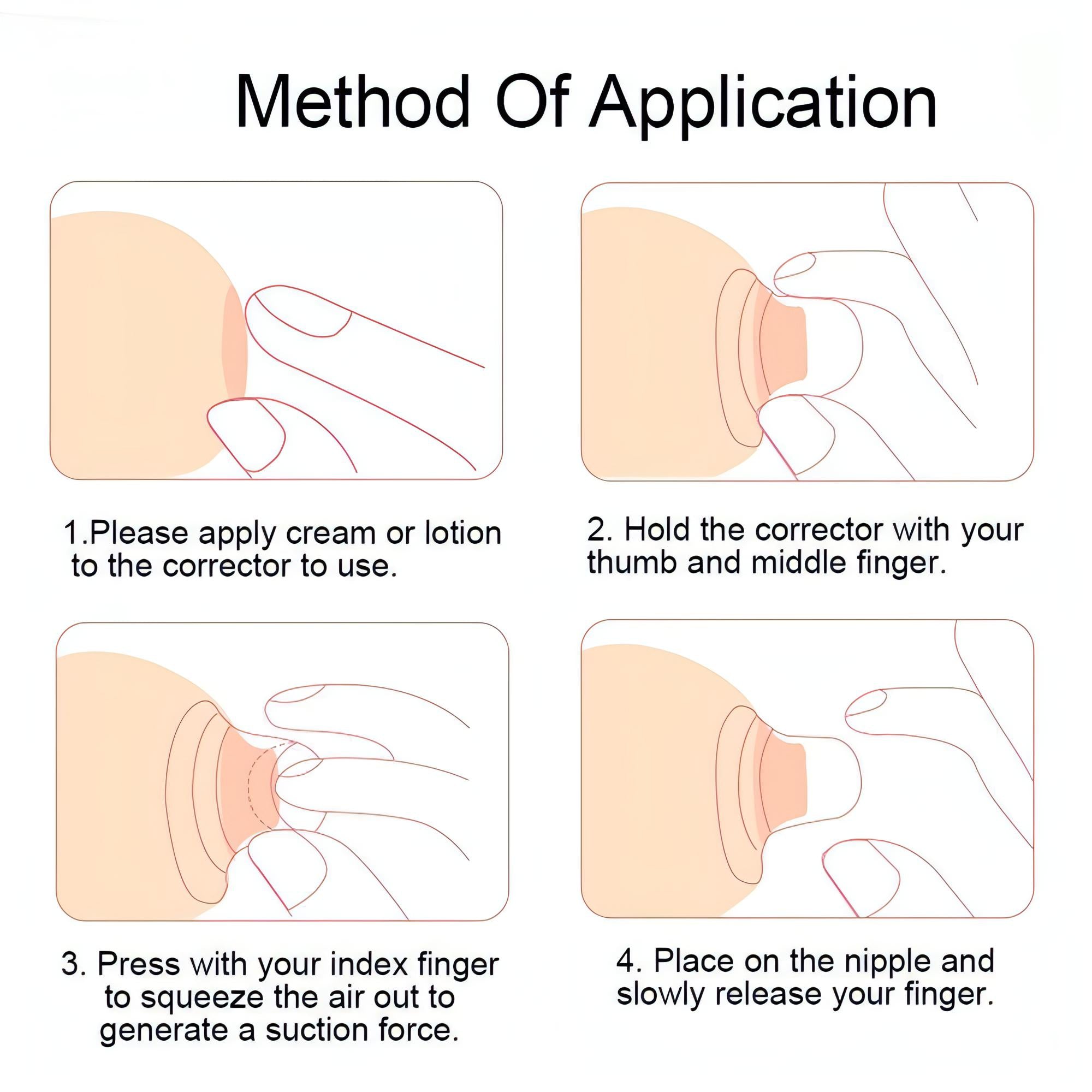 Method Of Application

1.Please apply cream or lotion to the corrector to use.

2. Hold the corrector with your thumb and middle finger.

3. Press with your index finger to squeeze the air out to generate a suction force.

4. Place on the nipple and slowly release your finger.