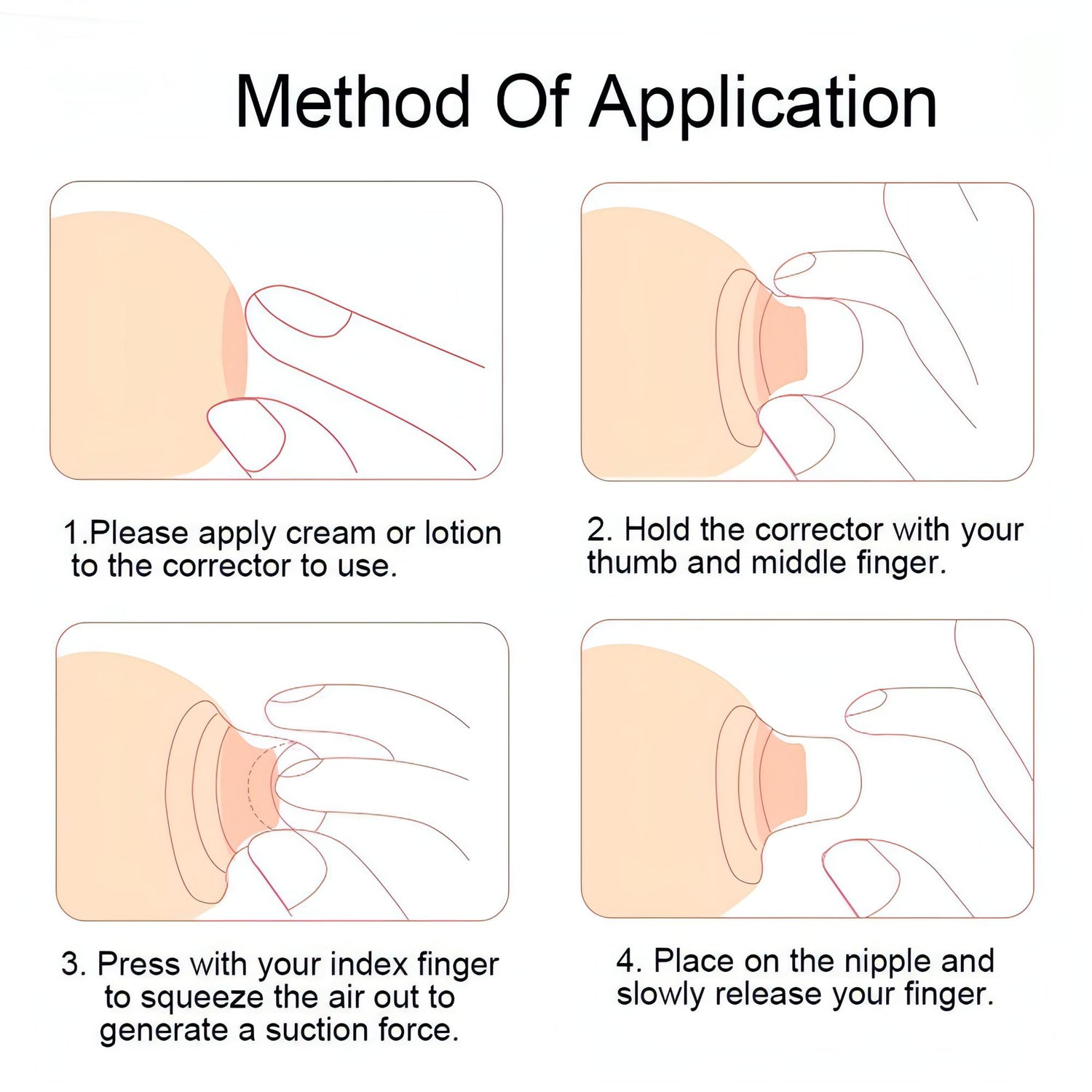 Method Of Application

1.Please apply cream or lotion to the corrector to use.

2. Hold the corrector with your thumb and middle finger.

3. Press with your index finger to squeeze the air out to generate a suction force.

4. Place on the nipple and slowly release your finger.