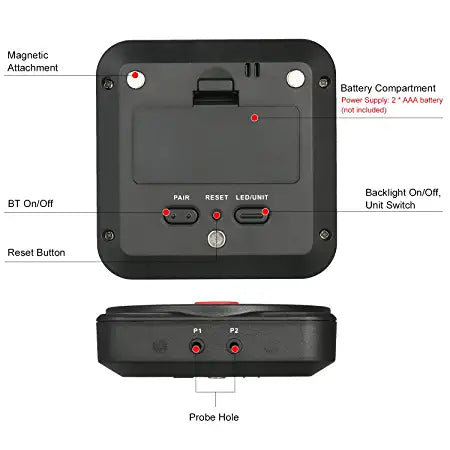 Magnetic Attachment

Battery Compartment
Power Supply: 2 * AAA battery (not included)

PAIR RESET LED/UNIT

BT On/Off

Backlight On/Off, Unit Switch

Reset Button

P1 P2

Probe Hole