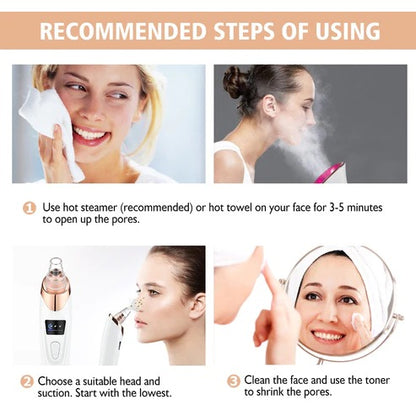 RECOMMENDED STEPS OF USING

1 Use hot steamer (recommended) or hot towel on your face for 3-5 minutes to open up the pores.

2 Choose a suitable head and suction. Start with the lowest.

3 Clean the face and use the toner to shrink the pores.